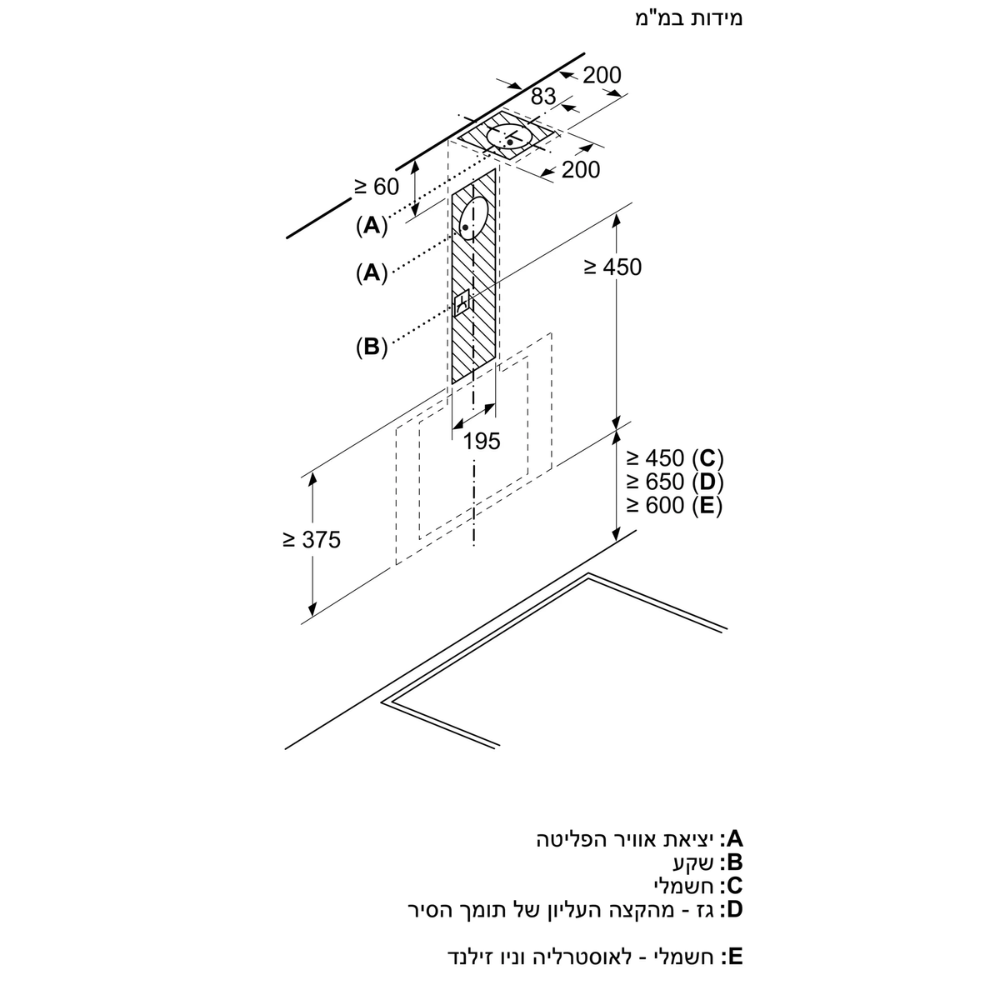 מידות במ"מ

200
83
200
≥ 60
(A)
(A)
(B)
≥ 450
195
≥ 450 (C)
≥ 650 (D)
≥ 600 (E)
≥ 375

A: יציאת אוויר הפליטה
B: שקע
C: חשמלי
D: גז - מהקצה העליון של תומך הסיר

E: חשמלי - לאוסטרליה וניו זילנד