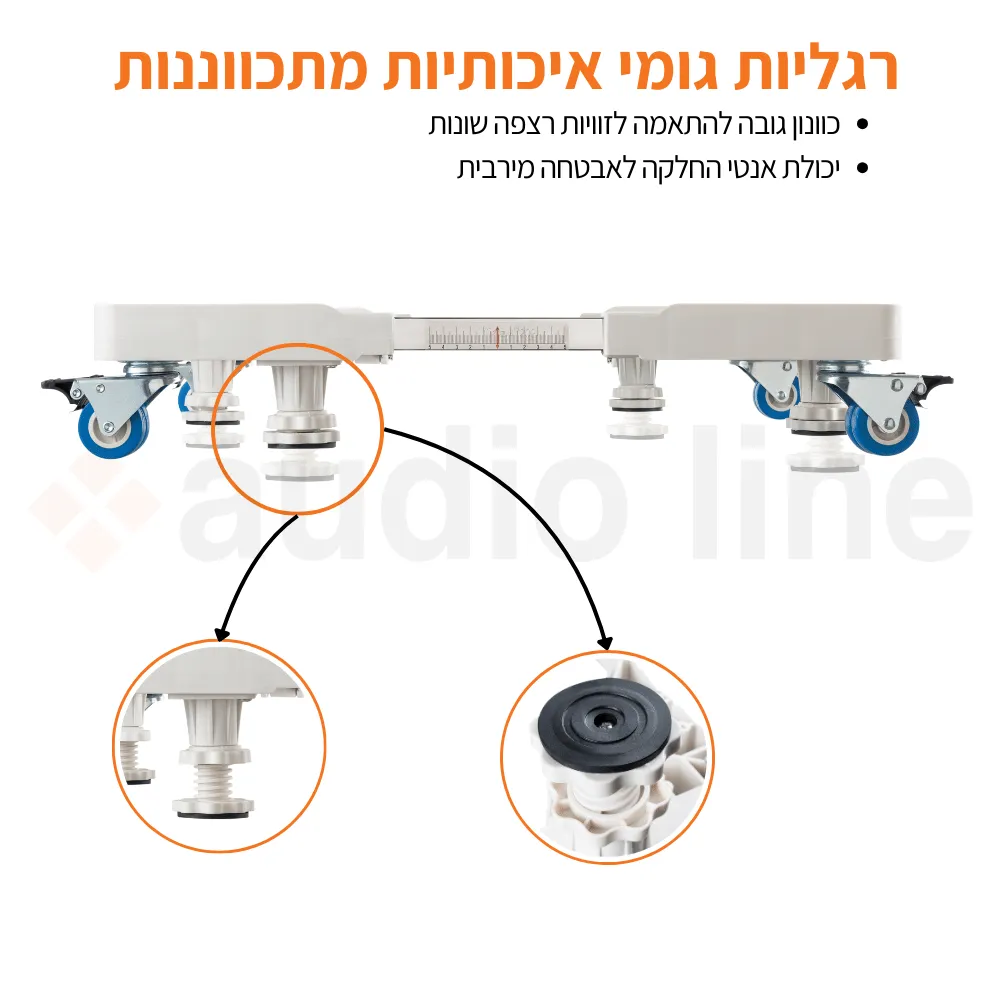 רגליות גומי איכותיות מתכווננות

• כוונון גובה להתאמה לזוויות רצפה שונות
• יכולת אנטי החלקה לאבטחה מירבית

audio line