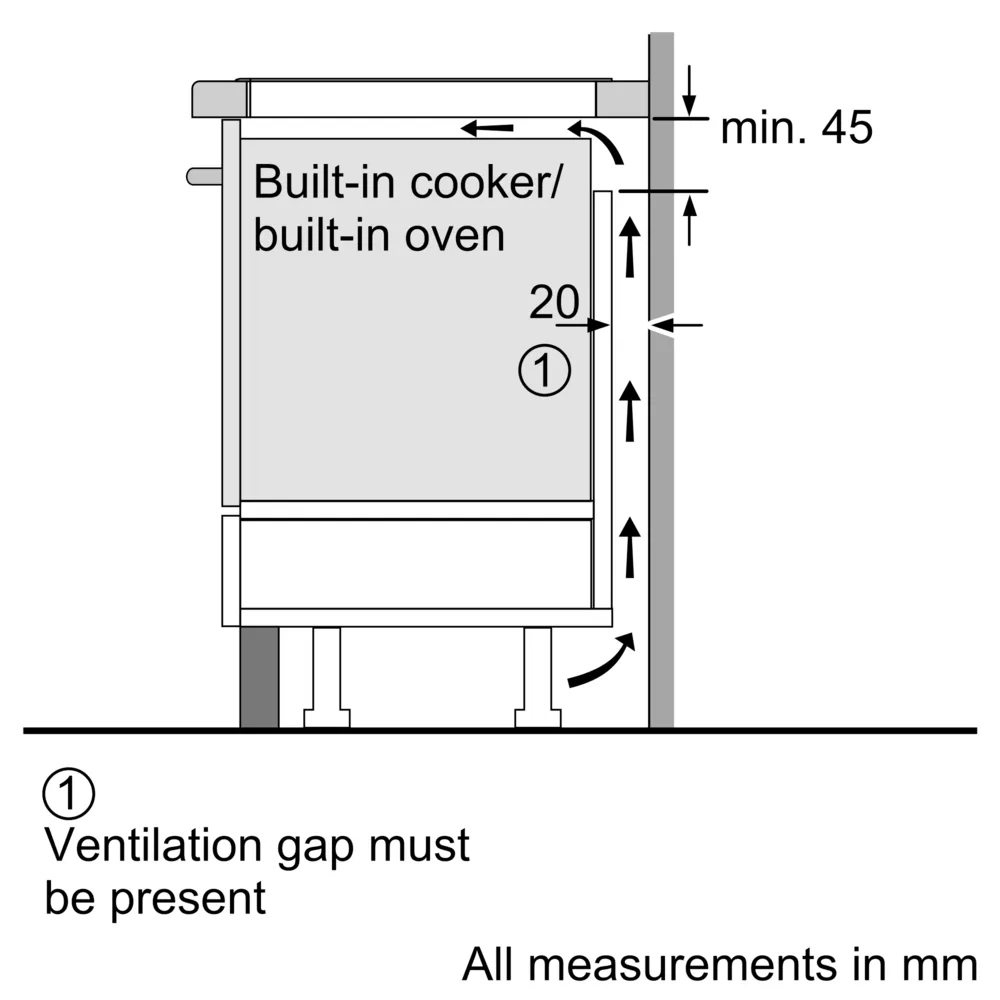 min. 45

Built-in cooker/ built-in oven

20

①

①
Ventilation gap must be present

All measurements in mm